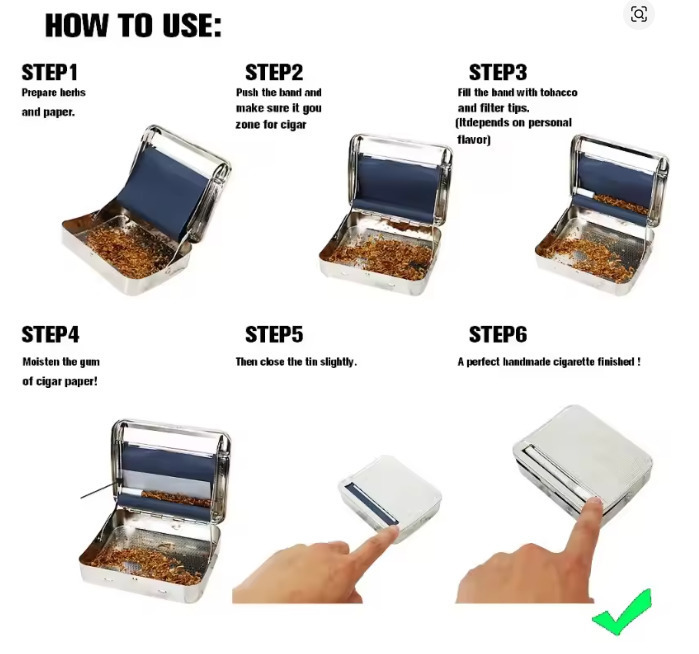 HOW TO USE:

STEP1
Prepare herbs and paper.

STEP2
Push the band and make sure it gou zone for cigar

STEP3
Fill the band with tobacco and filter tips.
(Itdepends on personal flavor)

STEP4
Moisten the gum of cigar paper!

STEP5
Then close the tin slightly.

STEP6
A perfect handmade cigarette finished !