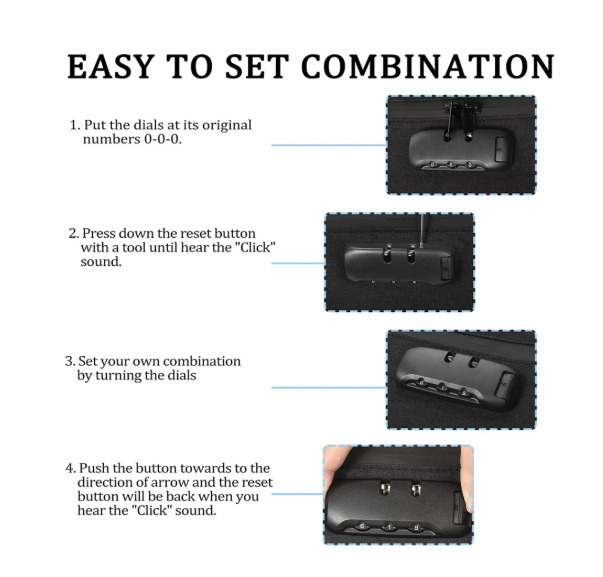 EASY TO SET COMBINATION

1. Put the dials at its original numbers 0-0-0.

2. Press down the reset button with a tool until hear the "Click" sound.

3. Set your own combination by turning the dials

4. Push the button towards to the direction of arrow and the reset button will be back when you hear the "Click" sound.